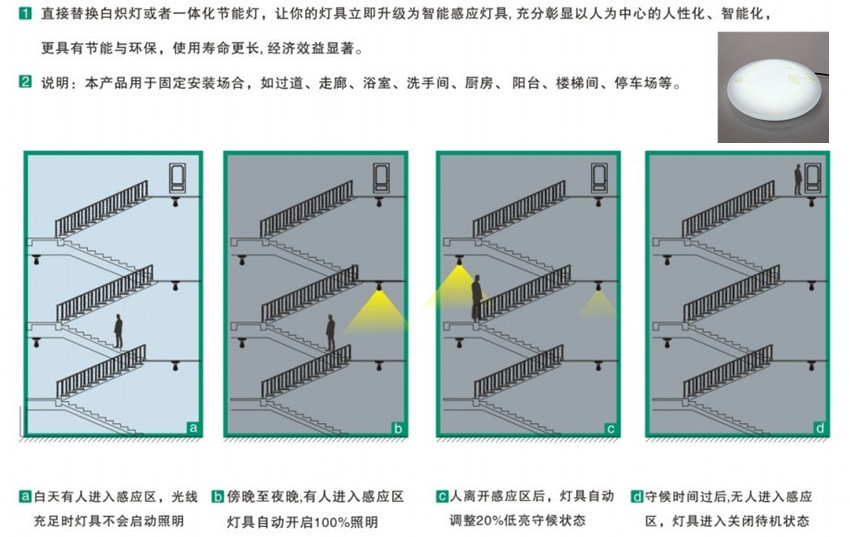 1 直接替换白炽灯或者一体化节能灯，让你的灯具立即升级为智能感应灯具，充分彰显以人为中心的人性化、智能化，更具有节能与环保，使用寿命更长，经济效益显著。

2 说明：本产品用于固定安装场合，如过道、走廊、浴室、洗手间、厨房、阳台、楼梯间、停车场等。

a

b

c

d

a 白天有人进入感应区，光线充足时灯具不会启动照明

b 傍晚至夜晚，有人进入感应区灯具自动开启100%照明

c 人离开感应区后，灯具自动调整20%低亮守候状态

d 守候时间过后，无人进入感应区，灯具进入关闭待机状态