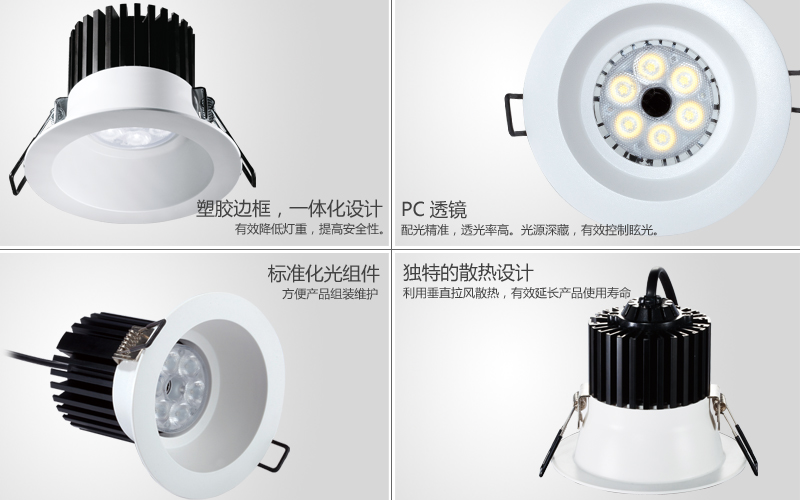 塑胶边框，一体化设计
有效降低灯重，提高安全性。

PC 透镜
配光精准，透光率高。光源深藏，有效控制眩光。

标准化光组件
方便产品组装维护

独特的散热设计
利用垂直拉风散热，有效延长产品使用寿命