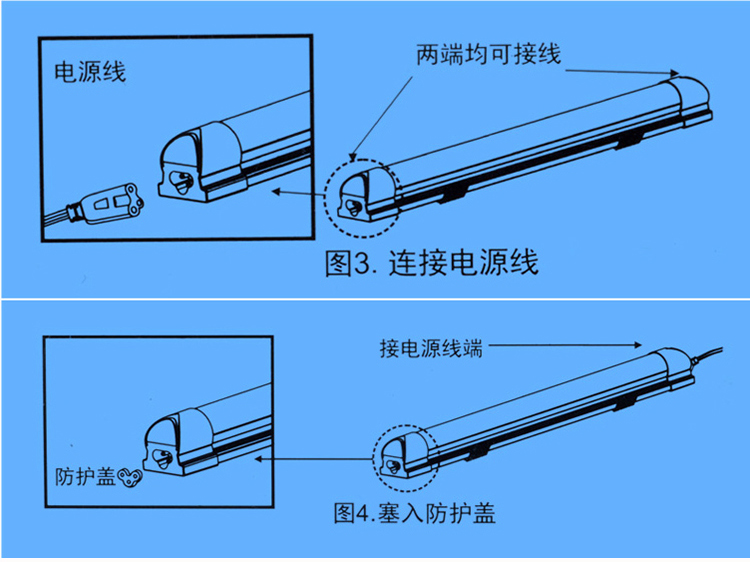 电源线

两端均可接线

图3. 连接电源线

接电源线端

防护盖

图4.塞入防护盖