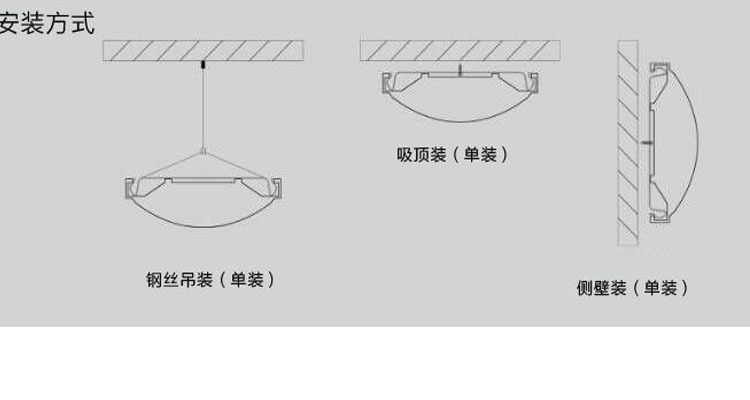 安装方式

吸顶装（单装）

钢丝吊装（单装）

侧壁装（单装）